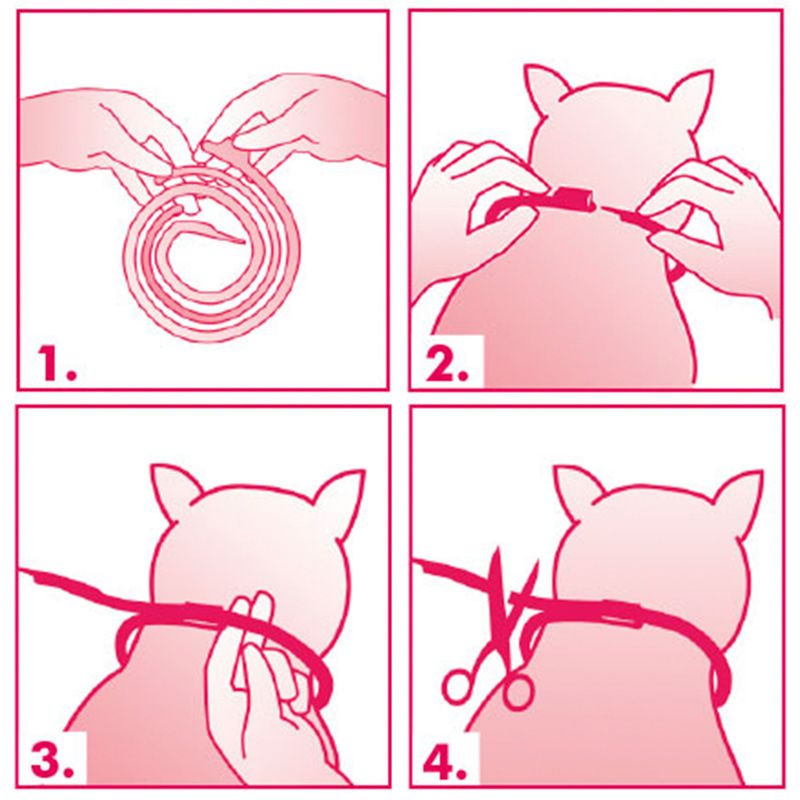 1.

2.

3.

4.